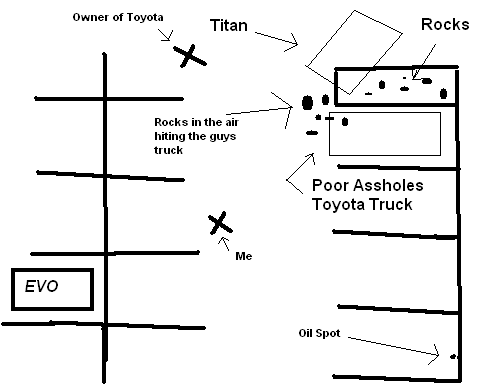 Owner of Toyota

Titan

Rocks

Rocks in the air hiting the guys truck

Poor Assholes Toyota Truck

Me

EVO

Oil Spot